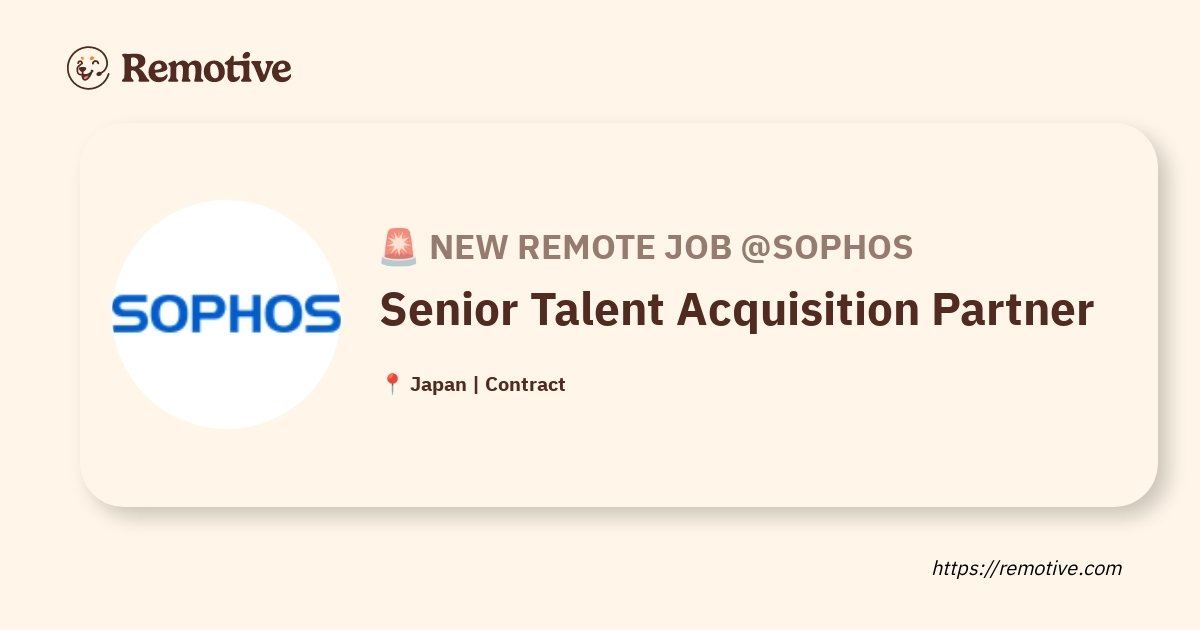 Remotive

SOPHOS

🚨 NEW REMOTE JOB @SOPHOS

Senior Talent Acquisition Partner

📍 Japan | Contract

https://remotive.com