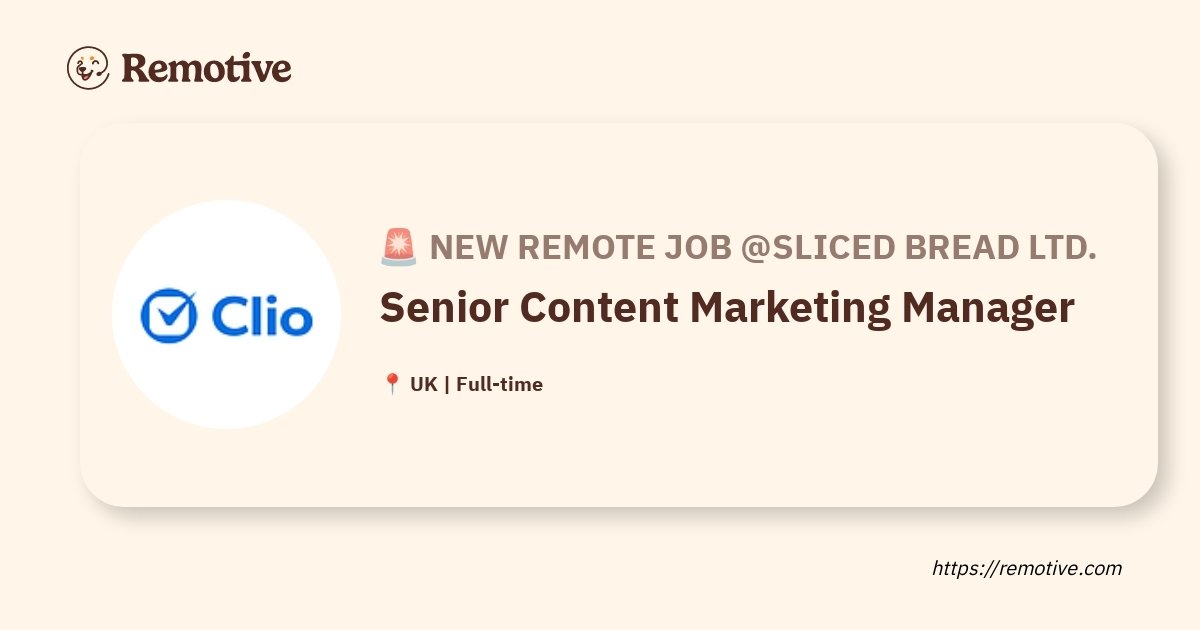 Remotive

Clio

🚨 NEW REMOTE JOB @SLICED BREAD LTD.

Senior Content Marketing Manager

📍 UK | Full-time

https://remotive.com