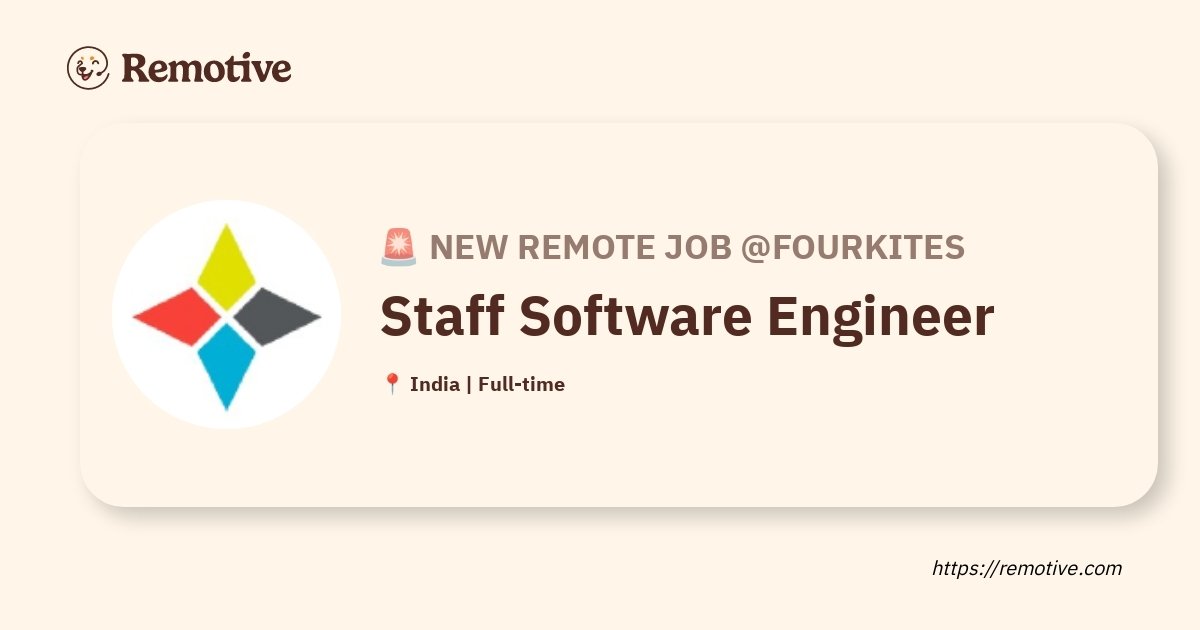 Remotive

🚨 NEW REMOTE JOB @FOURKITES

Staff Software Engineer

📍 India | Full-time

https://remotive.com