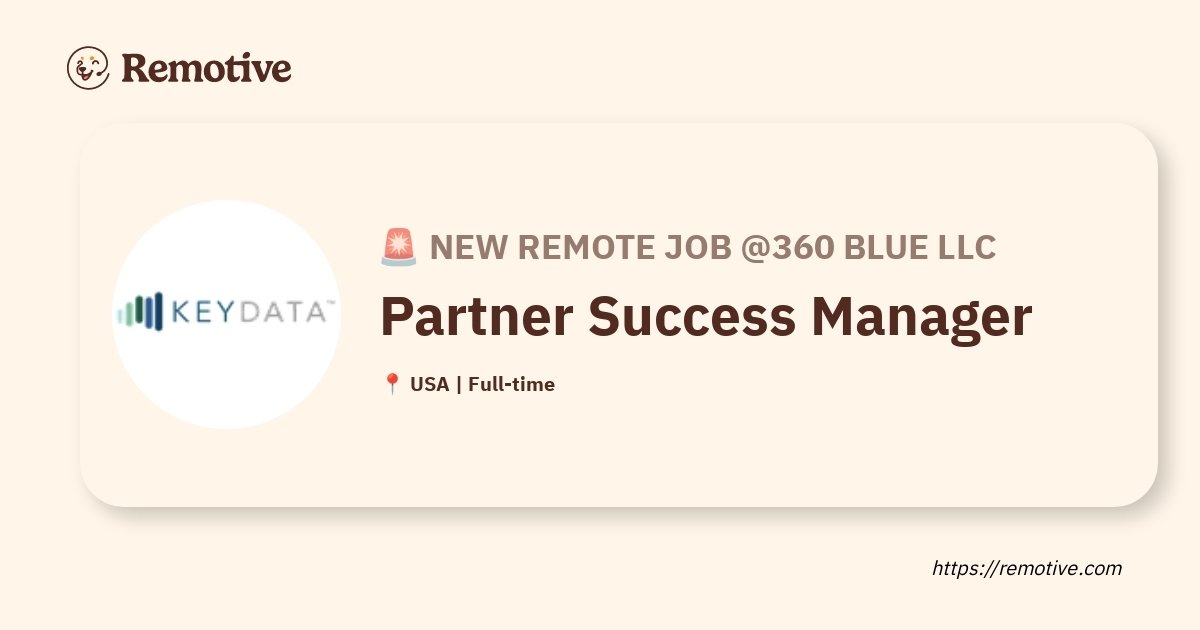 Remotive

KEYDATA™

🚨 NEW REMOTE JOB @360 BLUE LLC

Partner Success Manager

📍 USA | Full-time

https://remotive.com