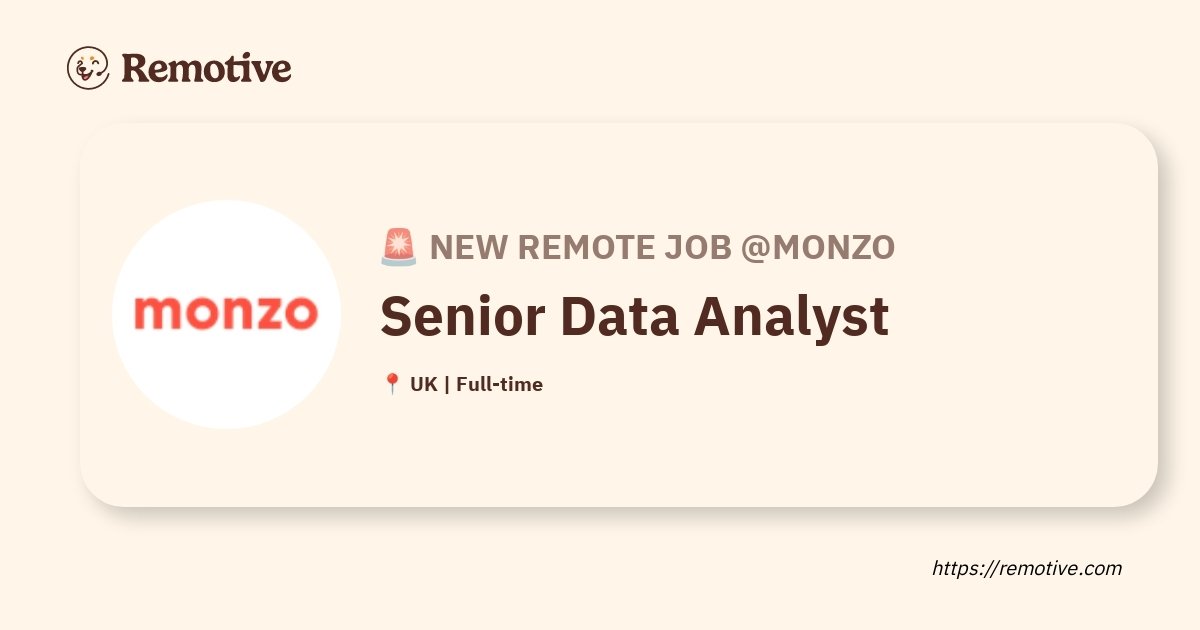 Remotive

monzo

🚨 NEW REMOTE JOB @MONZO

Senior Data Analyst

📍 UK | Full-time

https://remotive.com